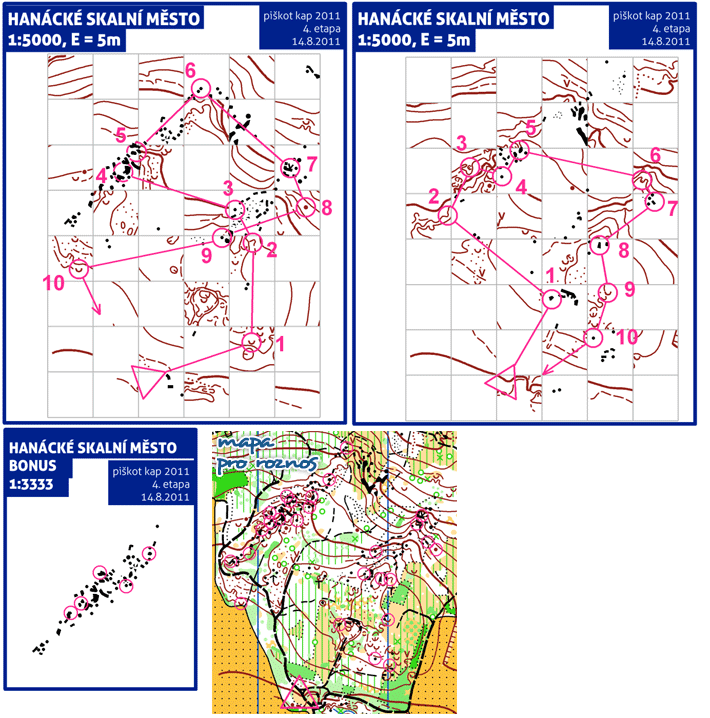 HANÁCKÉ SKALNÍ MĚSTO
1:5000, E = 5m

piškot kap 2011
4. etapa
14.8.2011

6
5
7
4
3
8
9
2
10
1

HANÁCKÉ SKALNÍ MĚSTO
1:5000, E = 5m

piškot kap 2011
4. etapa
14.8.2011

5
3
6
4
2
7
8
1
9
10

HANÁCKÉ SKALNÍ MĚSTO
BONUS
1:3333

piškot kap 2011
4. etapa
14.8.2011

mapa
pro roznos